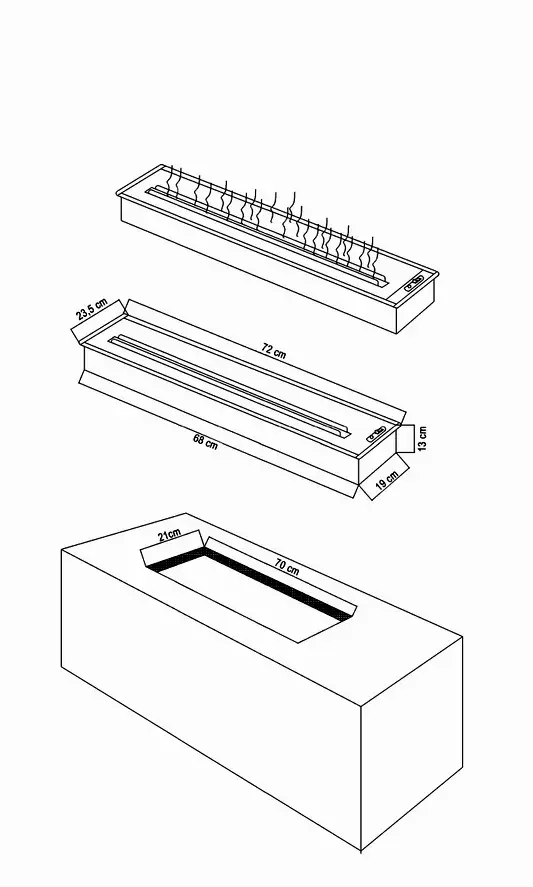 23,5 cm
72 cm
68 cm
13 cm
19 cm
21cm
70 cm