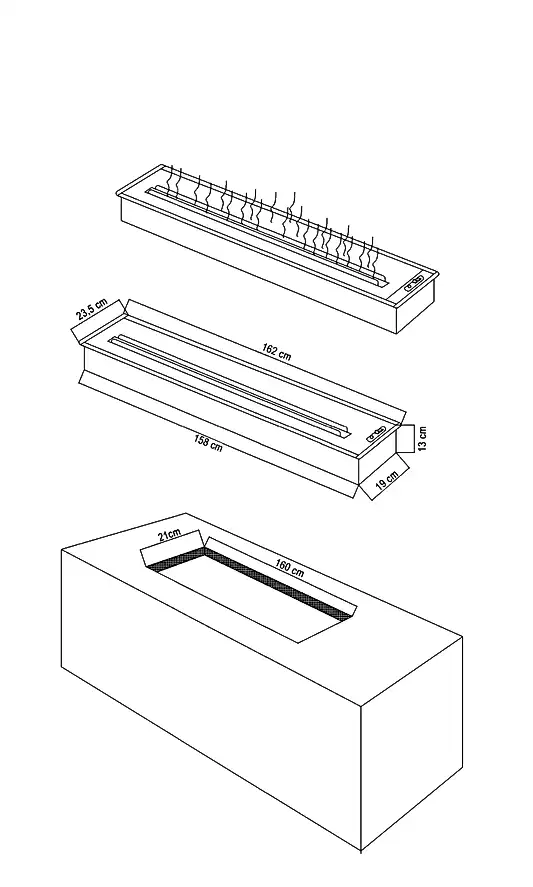 23,5 cm

162 cm

158 cm

13 cm

19 cm

21cm

160 cm