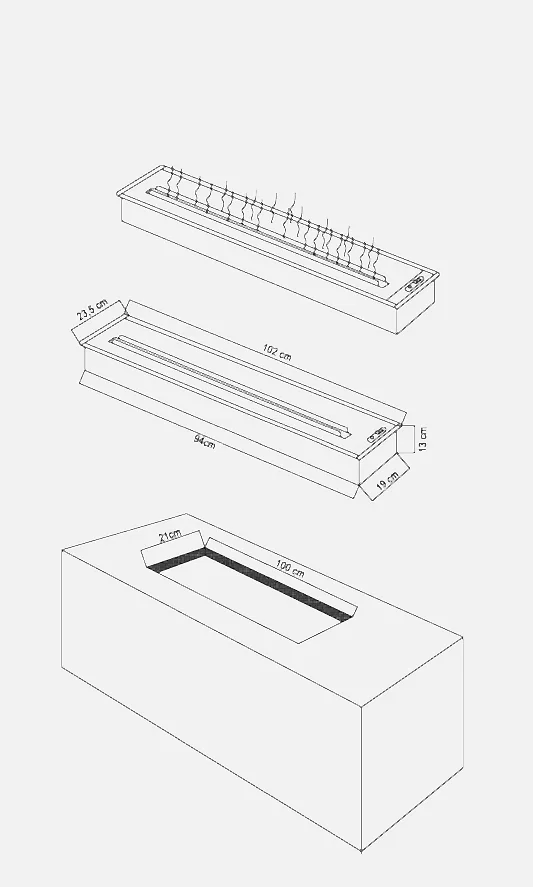 23.5 cm
102 cm
94cm
13 cm
19 cm
21cm
100 cm