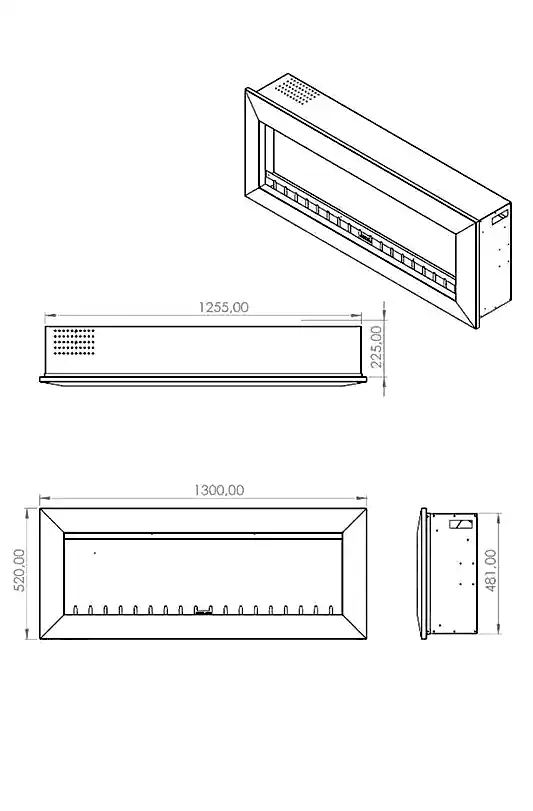 1255,00

225,00

1300,00

520,00

481,00